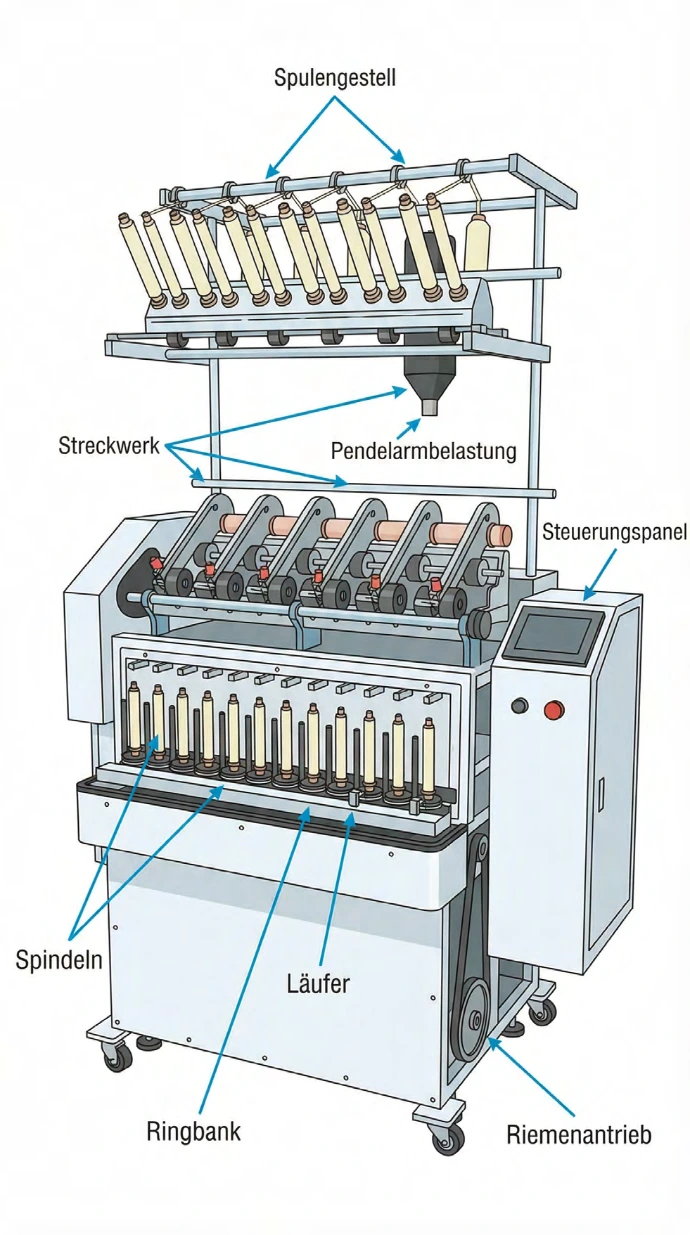 Spulengestell

Streckwerk

Pendelarmbelastung

Steuerungspanel

Spindeln

Läufer

Ringbank

Riemenantrieb